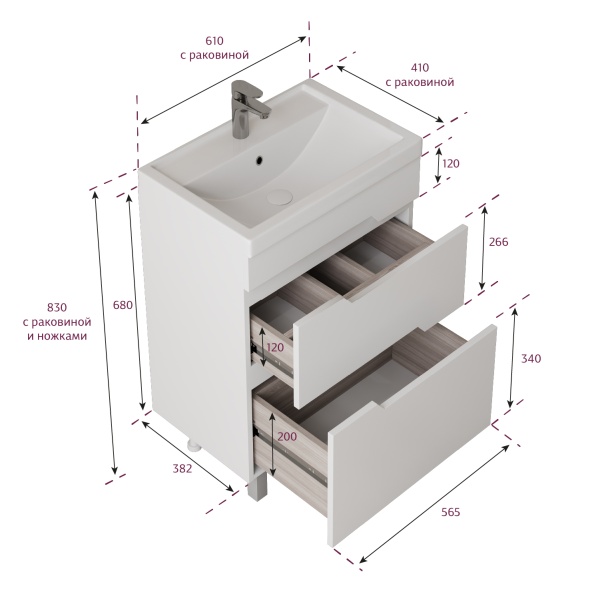 610
с раковиной

410
с раковиной

120

266

830
с раковиной
и ножками

680

120

340

200

382

565