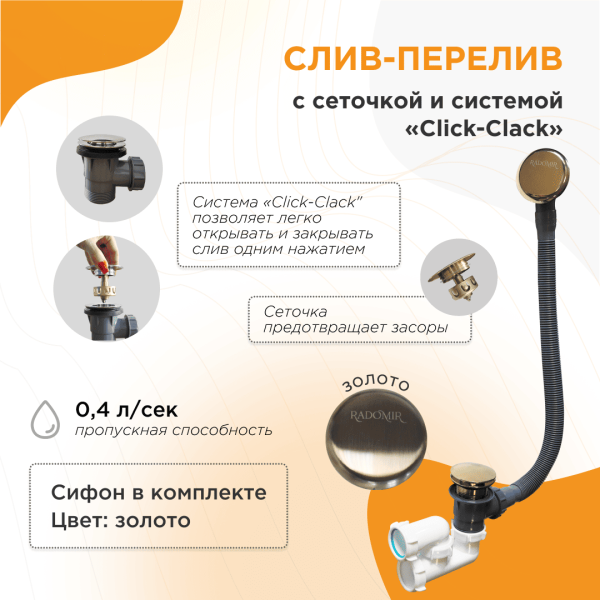 СЛИВ-ПЕРЕЛИВ

с сеточкой и системой «Click-Clack»

RADOMIR

Система «Click-Clack" позволяет легко открывать и закрывать слив одним нажатием

Сеточка предотвращает засоры

ЗОЛОТО

RADOMIR

0,4 л/сек
пропускная способность

Сифон в комплекте
Цвет: золото