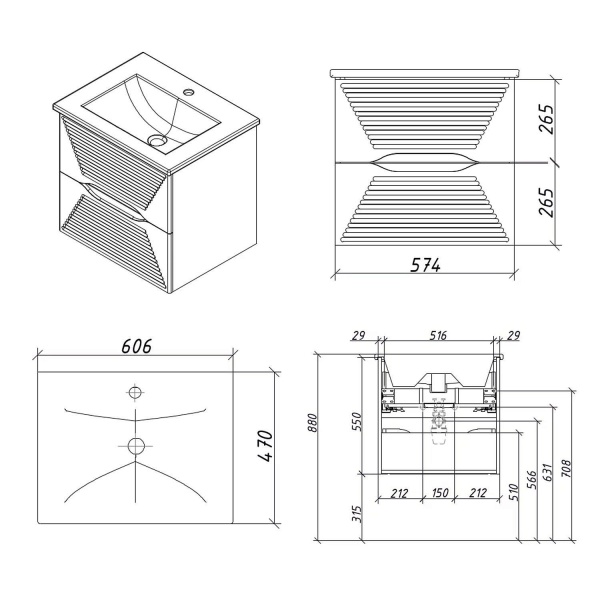 265
265
574
606
470
29
516
29
880
550
315
212
150
212
510
566
631
708